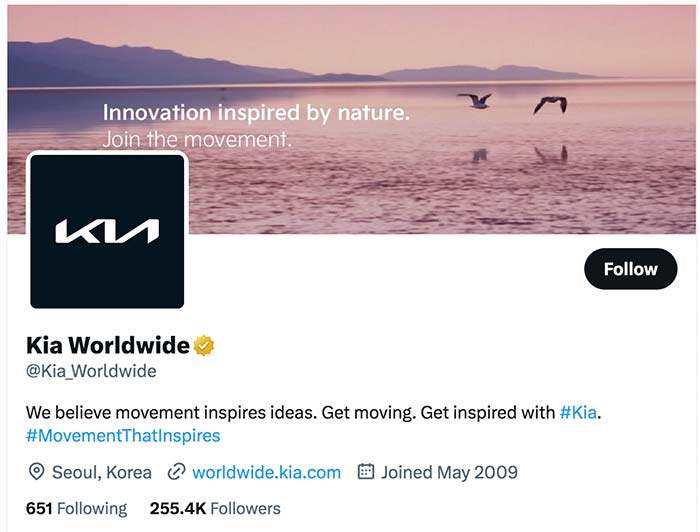 Innovation inspired by nature.
Join the movement.

KIA

Follow

Kia Worldwide
@Kia_Worldwide

We believe movement inspires ideas. Get moving. Get inspired with #Kia. #MovementThatInspires

Seoul, Korea worldwide.kia.com Joined May 2009

651 Following 255.4K Followers